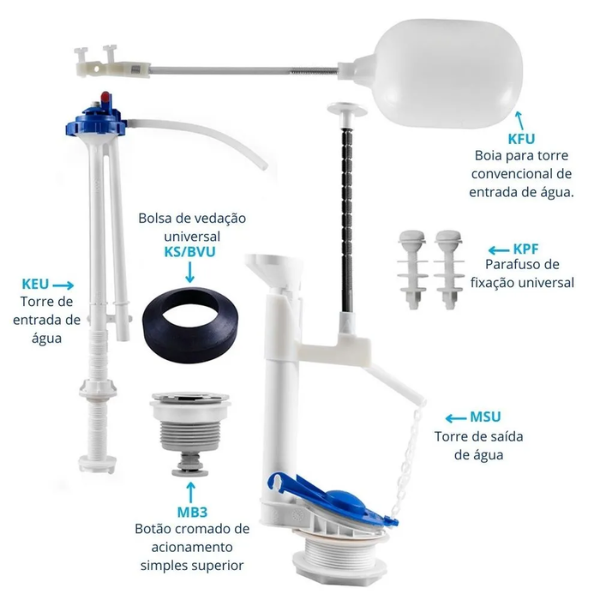 KFU
Boia para torre convencional de entrada de água.

Bolsa de vedação universal
KS/BVU

KPF
Parafuso de fixação universal

KEU
Torre de entrada de água

MSU
Torre de saída de água

MB3
Botão cromado de acionamento simples superior