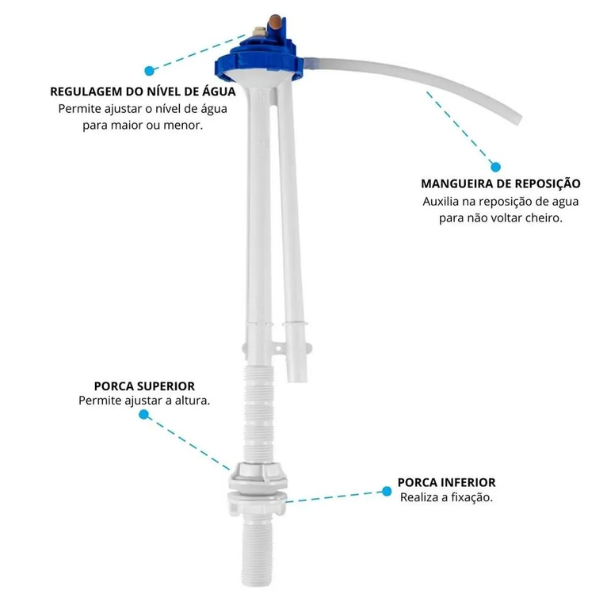 REGULAGEM DO NÍVEL DE ÁGUA
Permite ajustar o nível de água para maior ou menor.

MANGUEIRA DE REPOSIÇÃO
Auxilia na reposição de agua para não voltar cheiro.

PORCA SUPERIOR
Permite ajustar a altura.

PORCA INFERIOR
Realiza a fixação.