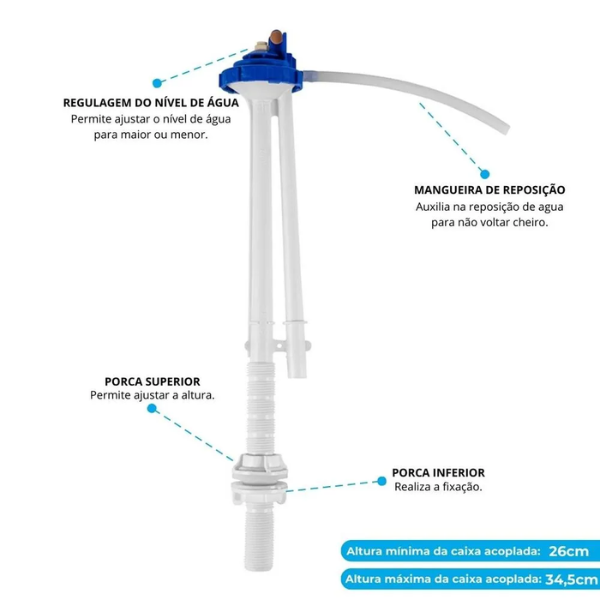 REGULAGEM DO NÍVEL DE ÁGUA
Permite ajustar o nível de água para maior ou menor.

MANGUEIRA DE REPOSIÇÃO
Auxilia na reposição de agua para não voltar cheiro.

PORCA SUPERIOR
Permite ajustar a altura.

PORCA INFERIOR
Realiza a fixação.

Altura mínima da caixa acoplada: 26cm

Altura máxima da caixa acoplada: 34,5cm