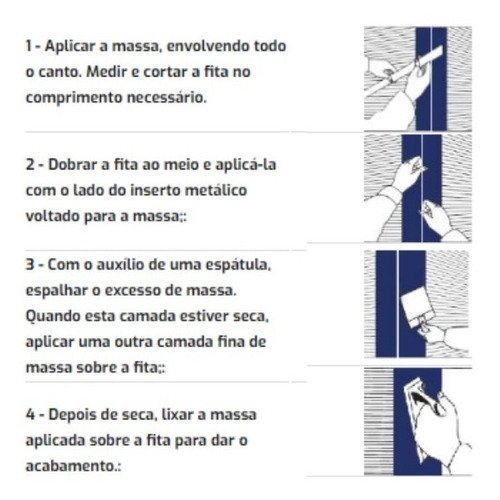 1 - Aplicar a massa, envolvendo todo o canto. Medir e cortar a fita no comprimento necessário.

2 - Dobrar a fita ao meio e aplicá-la com o lado do inserto metálico voltado para a massa;:

3 - Com o auxílio de uma espátula, espalhar o excesso de massa. Quando esta camada estiver seca, aplicar uma outra camada fina de massa sobre a fita;:

4 - Depois de seca, lixar a massa aplicada sobre a fita para dar o acabamento.: