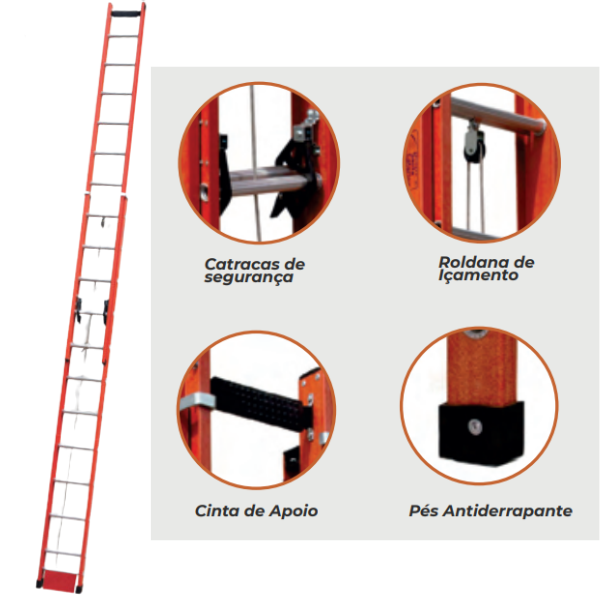 Catracas de segurança

Roldana de Içamento

Cinta de Apoio

Pés Antiderrapante