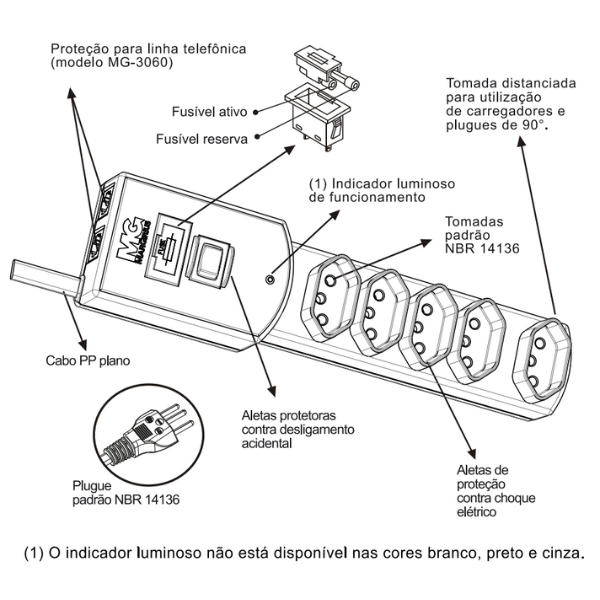 Proteção para linha telefônica
(modelo MG-3060)

Fusível ativo

Fusível reserva

Tomada distanciada
para utilização
de carregadores e
plugues de 90°.

(1) Indicador luminoso
de funcionamento

Tomadas
padrão
NBR 14136

MG
MARGIRIUS

FUSE

Cabo PP plano

Aletas protetoras
contra desligamento
acidental

Plugue
padrão NBR 14136

Aletas de
proteção
contra choque
elétrico

(1) O indicador luminoso não está disponível nas cores branco, preto e cinza.