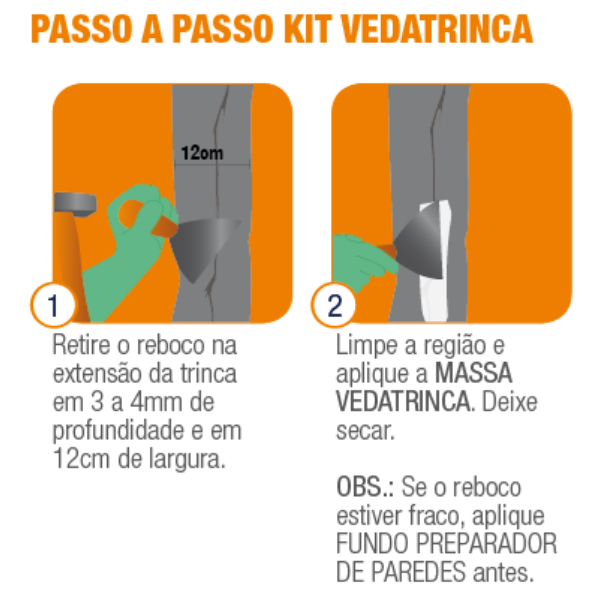 PASSO A PASSO KIT VEDATRINCA

12cm

1

Retire o reboco na extensão da trinca em 3 a 4mm de profundidade e em 12cm de largura.

2

Limpe a região e aplique a MASSA VEDATRINCA. Deixe secar.

OBS.: Se o reboco estiver fraco, aplique FUNDO PREPARADOR DE PAREDES antes.