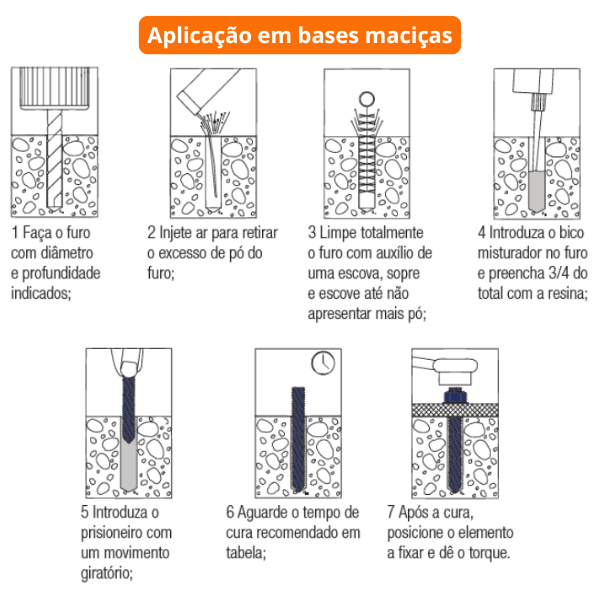 Aplicação em bases maciças

1 Faça o furo com diâmetro e profundidade indicados;

2 Injete ar para retirar o excesso de pó do furo;

3 Limpe totalmente o furo com auxílio de uma escova, sopre e escove até não apresentar mais pó;

4 Introduza o bico misturador no furo e preencha 3/4 do total com a resina;

5 Introduza o prisioneiro com um movimento giratório;

6 Aguarde o tempo de cura recomendado em tabela;

7 Após a cura, posicione o elemento a fixar e dê o torque.