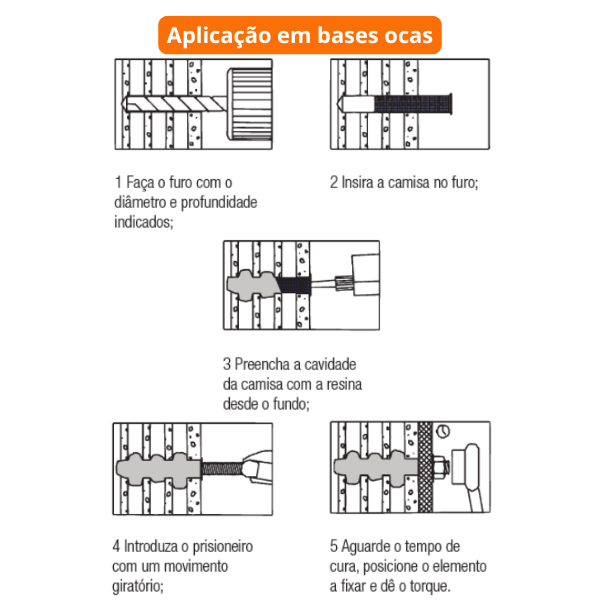 Aplicação em bases ocas

1 Faça o furo com o diâmetro e profundidade indicados;

2 Insira a camisa no furo;

3 Preencha a cavidade da camisa com a resina desde o fundo;

4 Introduza o prisioneiro com um movimento giratório;

5 Aguarde o tempo de cura, posicione o elemento a fixar e dê o torque.