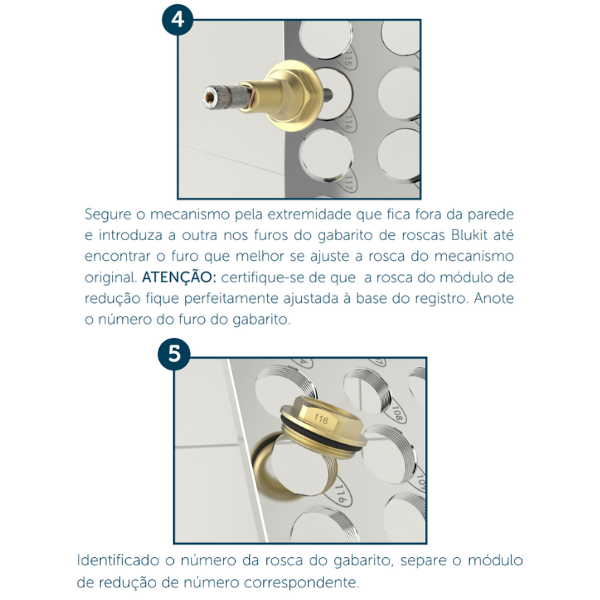 4

115

116

117

Segure o mecanismo pela extremidade que fica fora da parede e introduza a outra nos furos do gabarito de roscas Blukit até encontrar o furo que melhor se ajuste a rosca do mecanismo original. ATENÇÃO: certifique-se de que a rosca do módulo de redução fique perfeitamente ajustada à base do registro. Anote o número do furo do gabarito.

5

116

108

116

Identificado o número da rosca do gabarito, separe o módulo de redução de número correspondente.