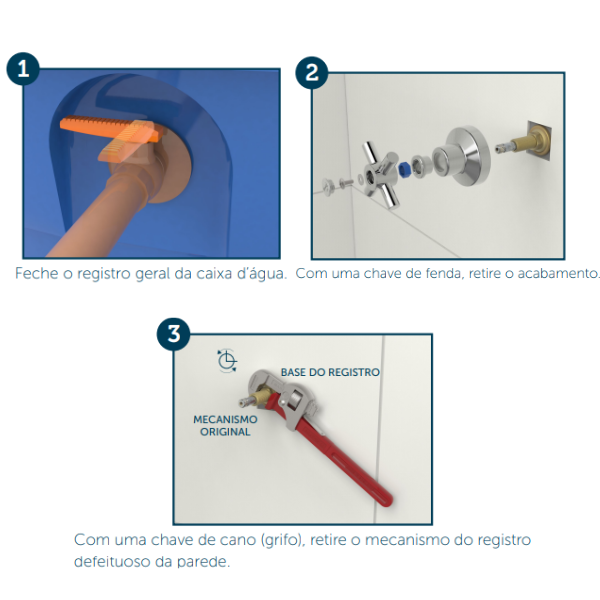 1

Feche o registro geral da caixa d'água.

2

Com uma chave de fenda, retire o acabamento.

3

BASE DO REGISTRO

MECANISMO ORIGINAL

Com uma chave de cano (grifo), retire o mecanismo do registro defeituoso da parede.