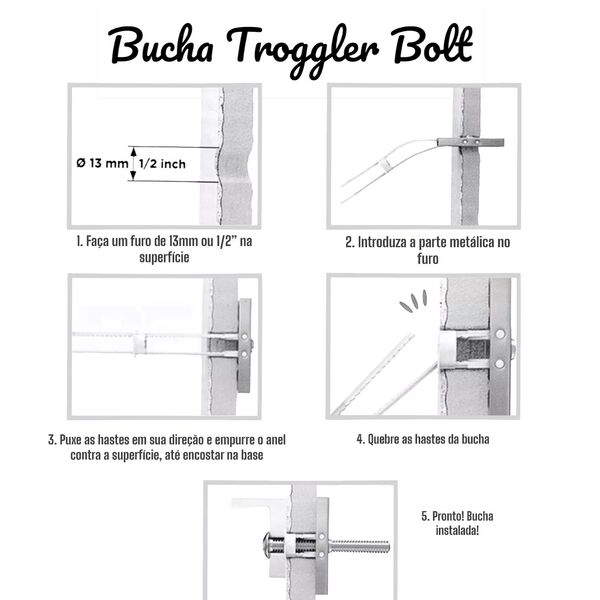 Bucha Troggler Bolt

Ø 13 mm 1/2 inch

1. Faça um furo de 13mm ou 1/2" na superfície

2. Introduza a parte metálica no furo

3. Puxe as hastes em sua direção e empurre o anel contra a superfície, até encostar na base

4. Quebre as hastes da bucha

5. Pronto! Bucha instalada!