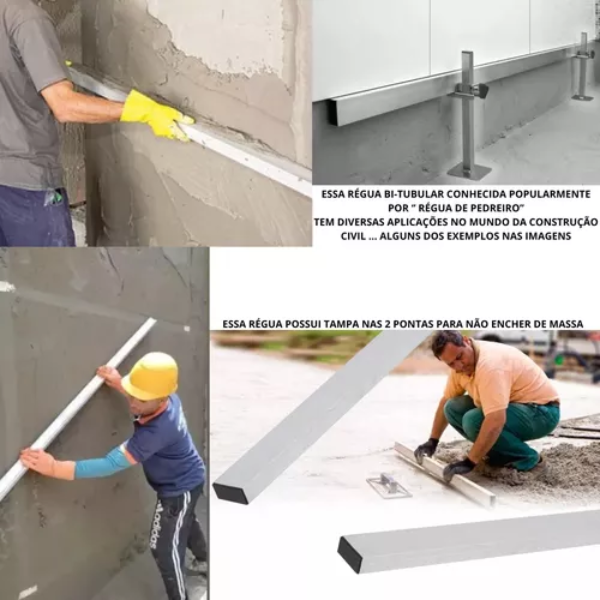 ESSA RÉGUA BI-TUBULAR CONHECIDA POPULARMENTE POR " RÉGUA DE PEDREIRO" TEM DIVERSAS APLICAÇÕES NO MUNDO DA CONSTRUÇÃO CIVIL ... ALGUNS DOS EXEMPLOS NAS IMAGENS

ESSA RÉGUA POSSUI TAMPA NAS 2 PONTAS PARA NÃO ENCHER DE MASSA

adidas